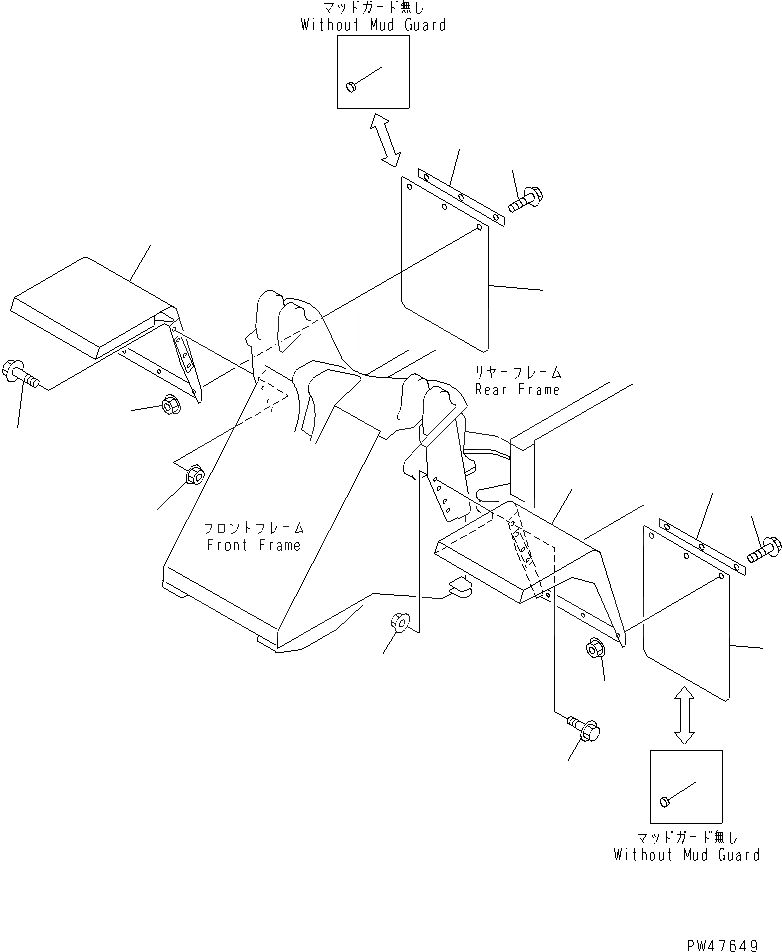 マッドガード無し
Without Mud Guard

リヤーフレーム
Rear Frame

フロントフレーム
Front Frame

マッドガード無し
Without Mud Guard

PW47649