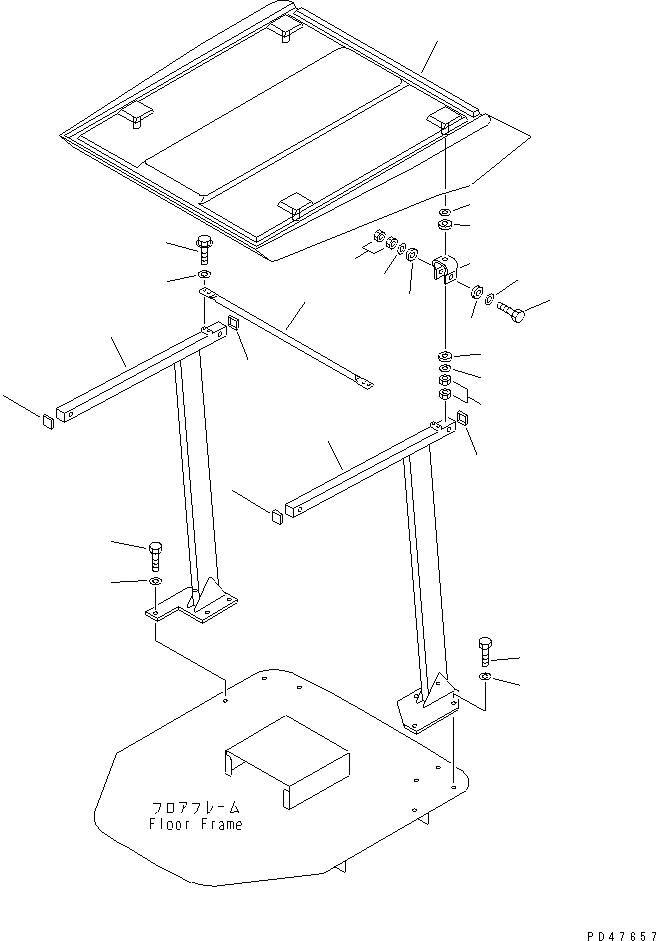 フロアフレーム
Floor Frame

PD47657