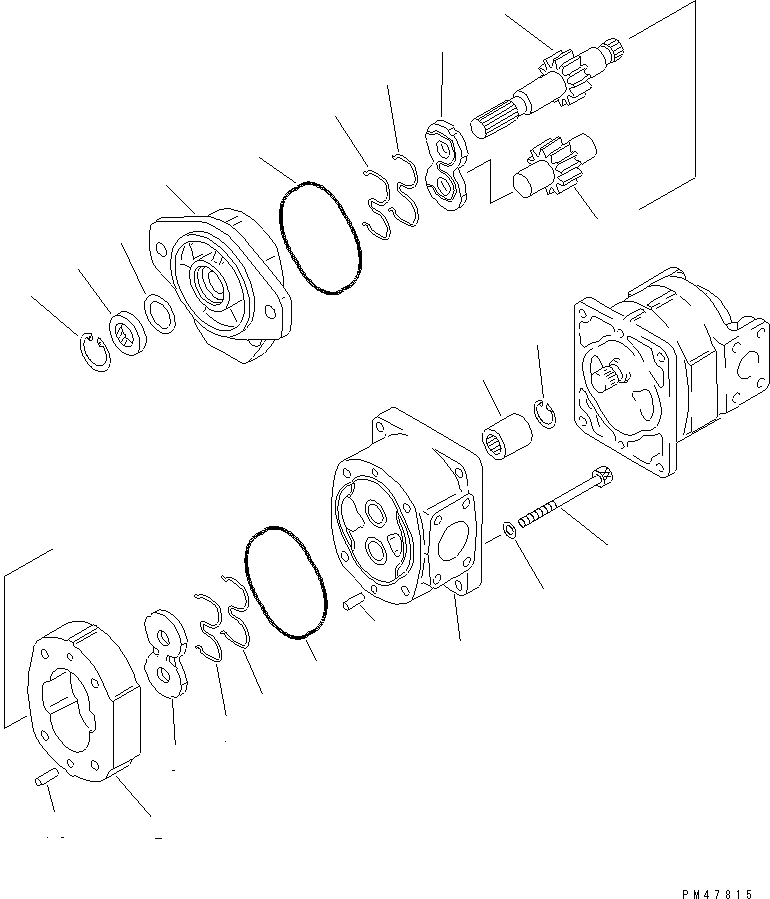 PM47815