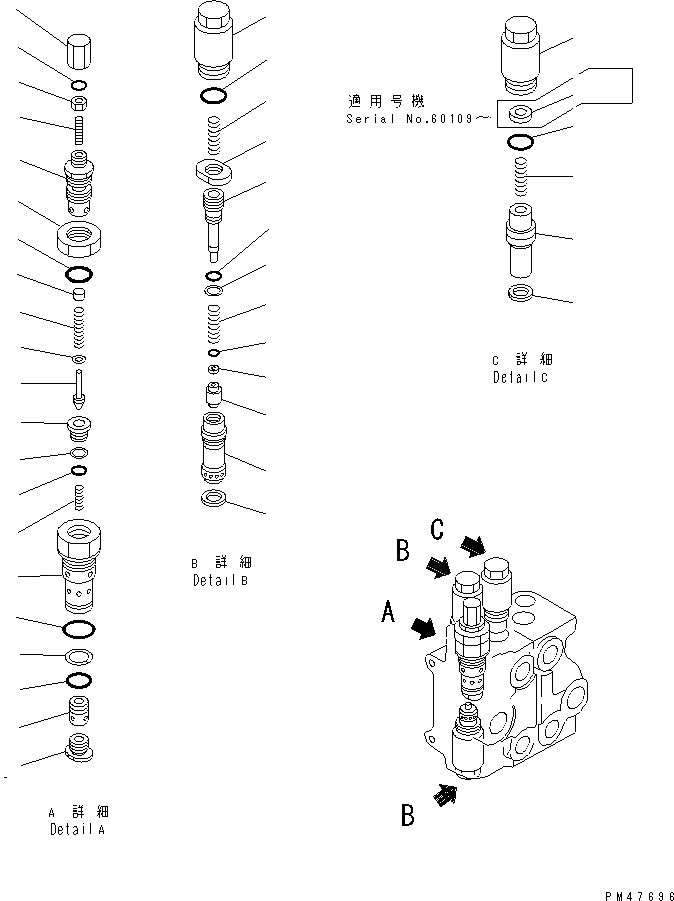 適用号機
Serial No.60109～

C 詳細
Detail C

B 詳細
Detail B

A 詳細
Detail A

C
B
A
B

PM47696