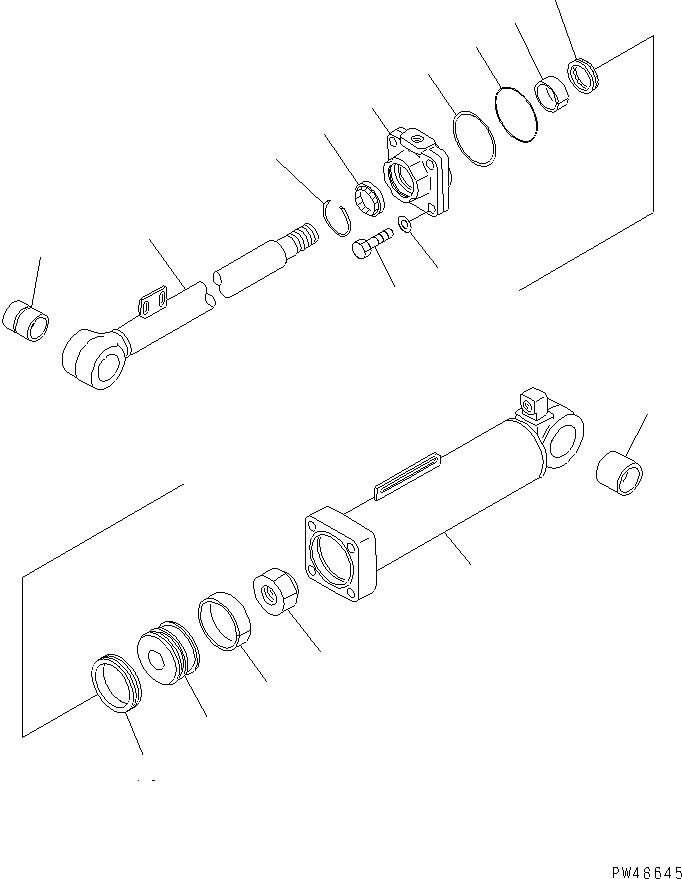 PW46645