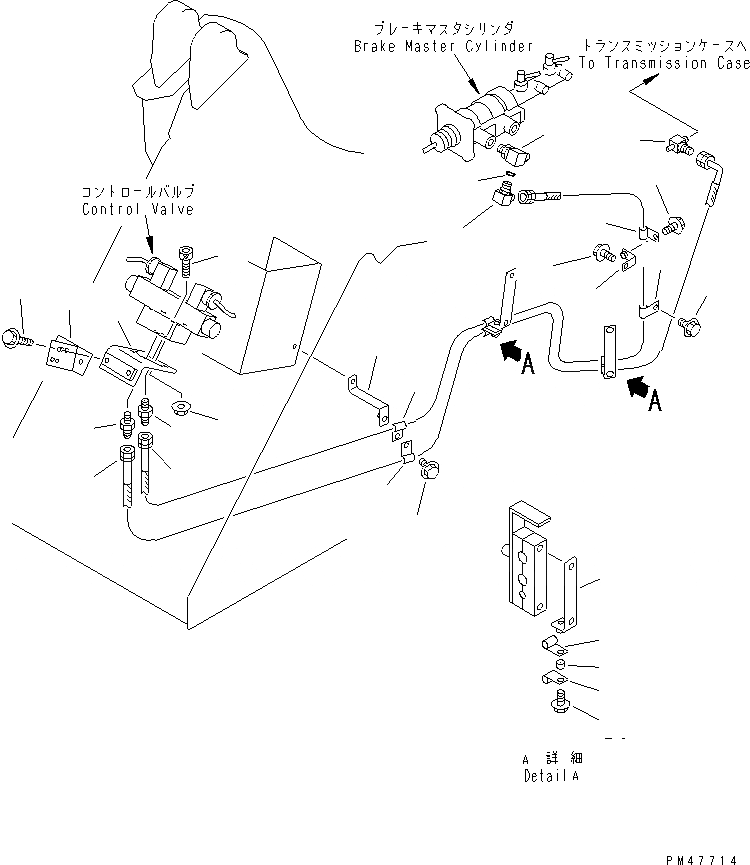 ブレーキマスタシリンダ
Brake Master Cylinder

トランスミッションケースへ
To Transmission Case

コントロールバルブ
Control Valve

A

A

A 詳細
Detail A

PM47714