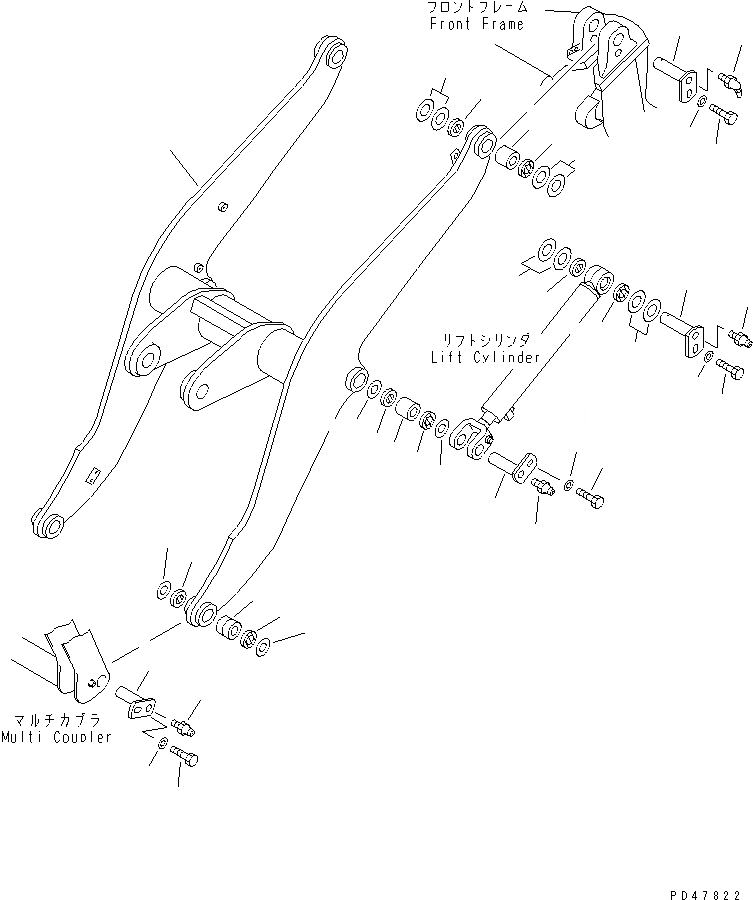 フロントフレーム
Front Frame

リフトシリンダ
Lift Cylinder

マルチカプラ
Multi Coupler

PD47822