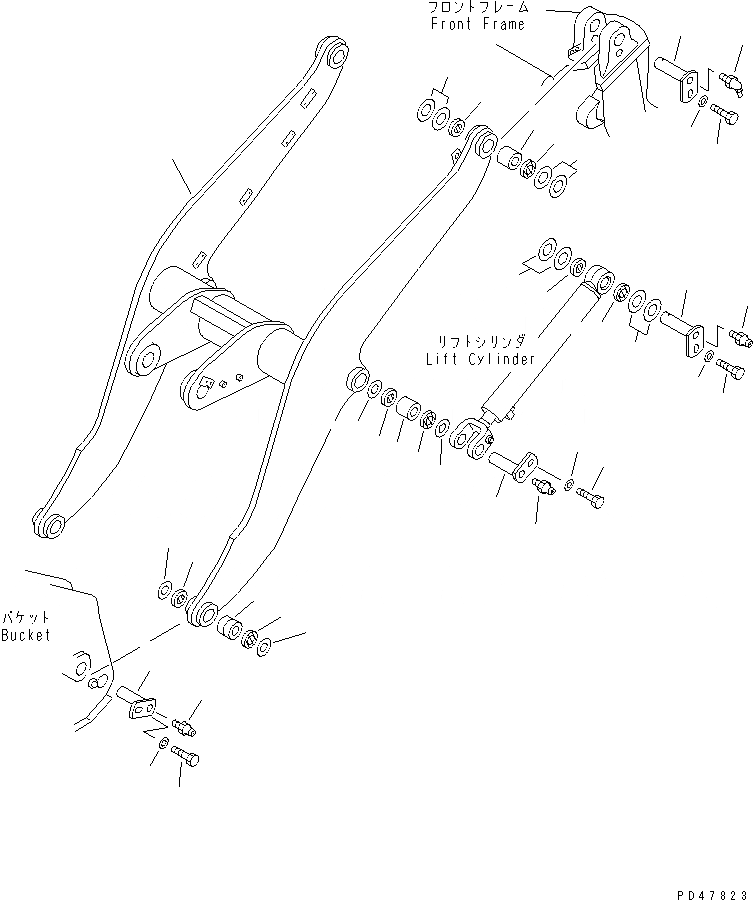 フロントフレーム
Front Frame

リフトシリンダ
Lift Cylinder

バケット
Bucket

PD47823