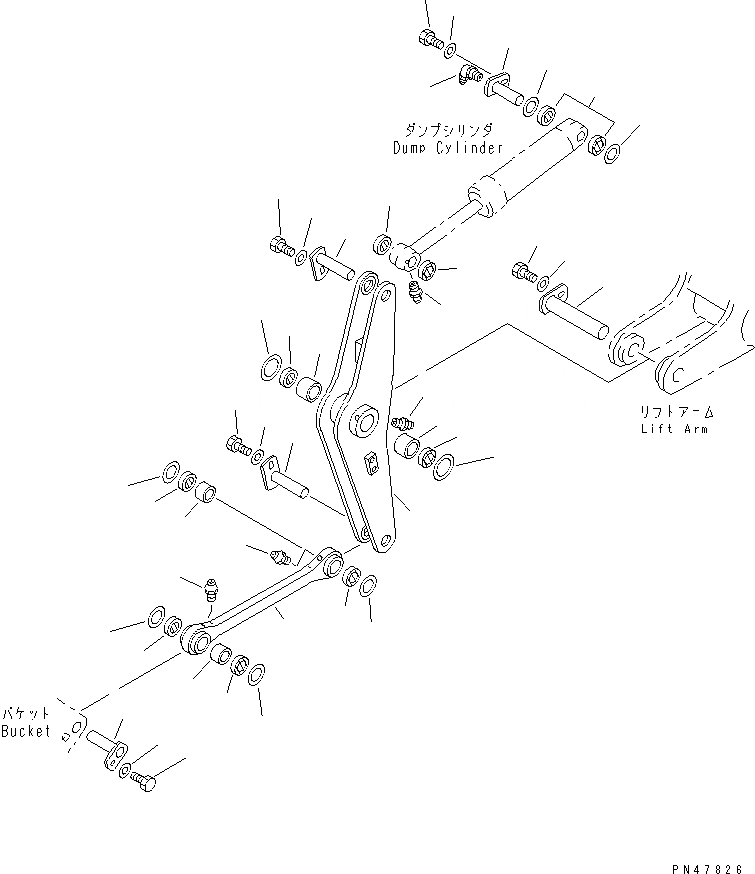 ダンプシリンダ
Dump Cylinder

リフトアーム
Lift Arm

バケット
Bucket

PN47826