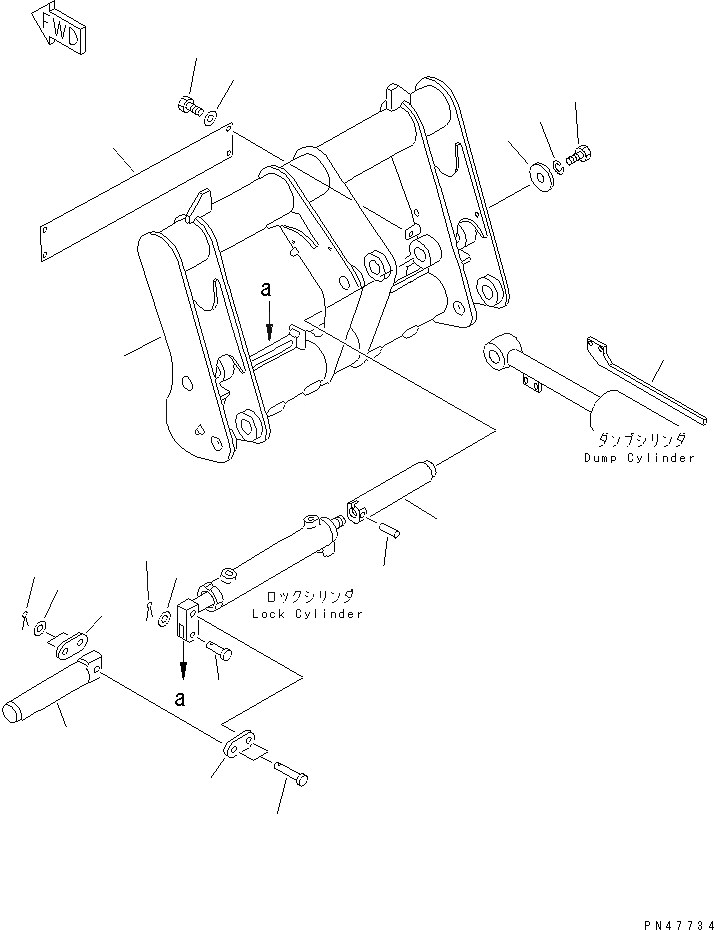 FWD

a

ダンプシリンダ
Dump Cylinder

ロックシリンダ
Lock Cylinder

a

PN47734