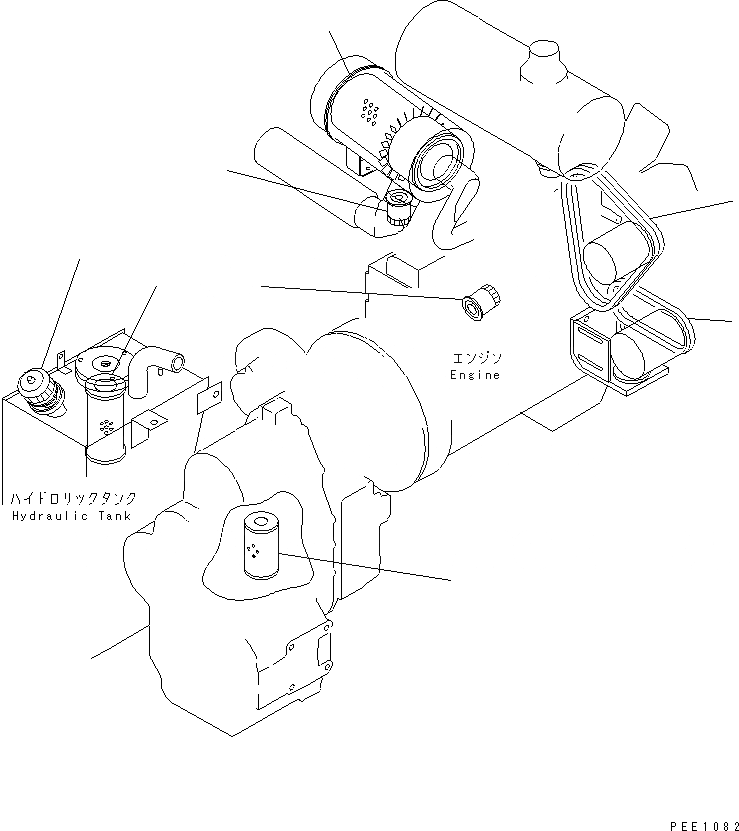 エンジン
Engine

ハイドロリックタンク
Hydraulic Tank

PEE1082