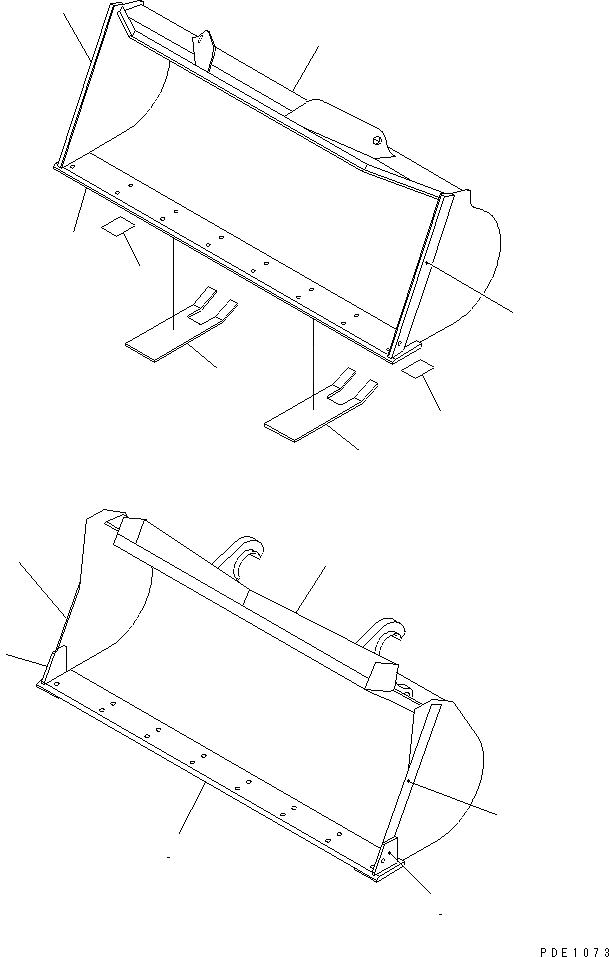 PDE1073