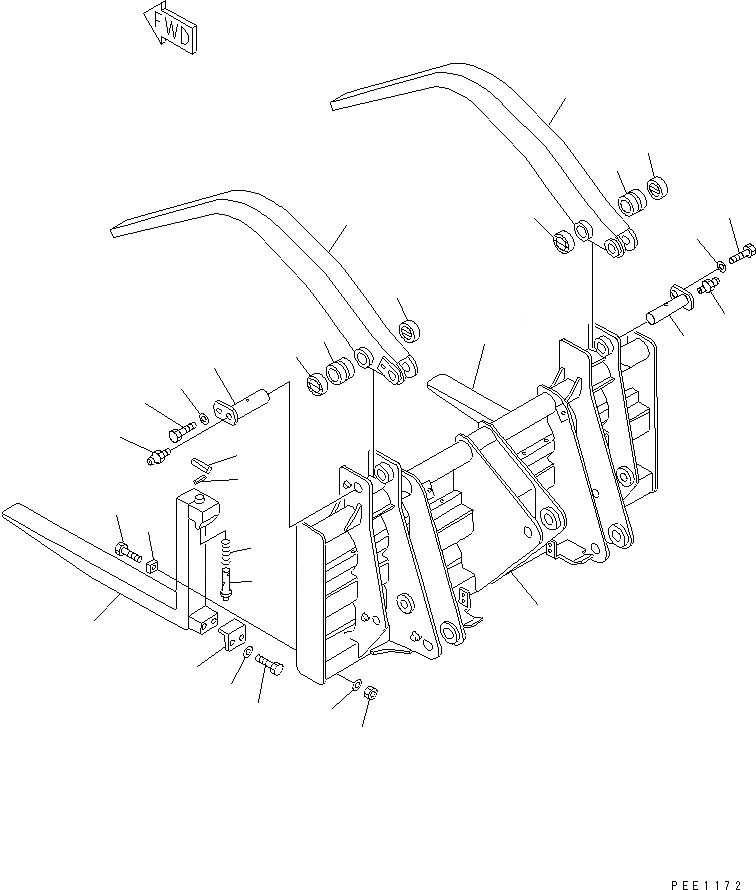 FWD

PEE1172