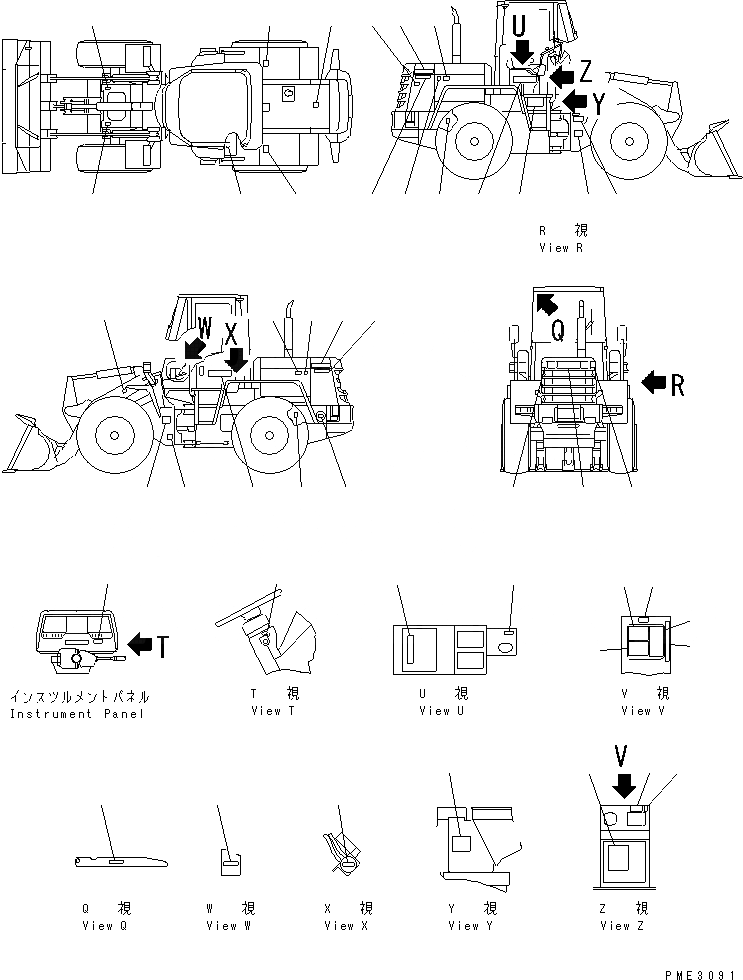 U
Z
Y

R 視
View R

W
X

Q

R

T

インスツルメントパネル
Instrument Panel

T 視
View T

U 視
View U

V 視
View V

V

Q 視
View Q

W 視
View W

X 視
View X

Y 視
View Y

Z 視
View Z

PME3091