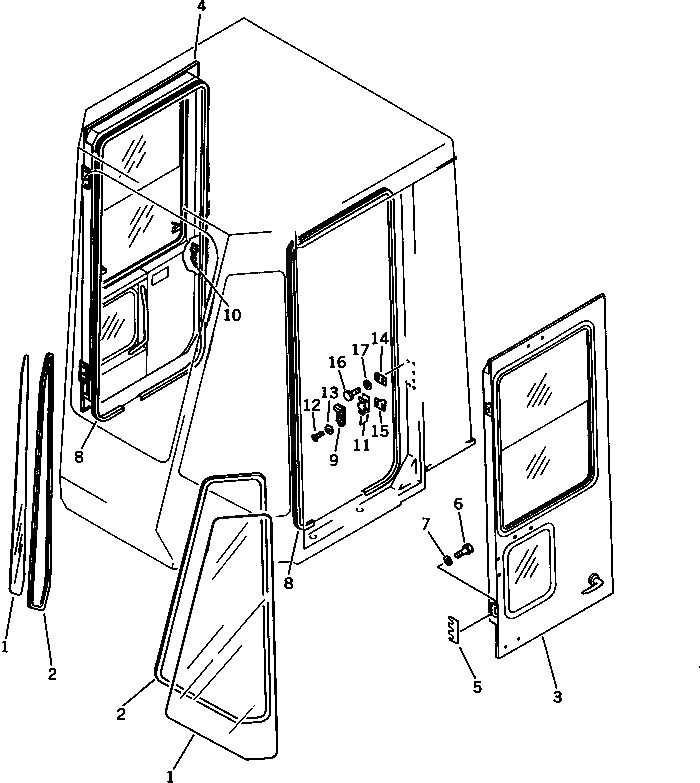 4
10
14
17
16
13
12
15
11
9
8
8
6
7
1
2
2
1
5
3