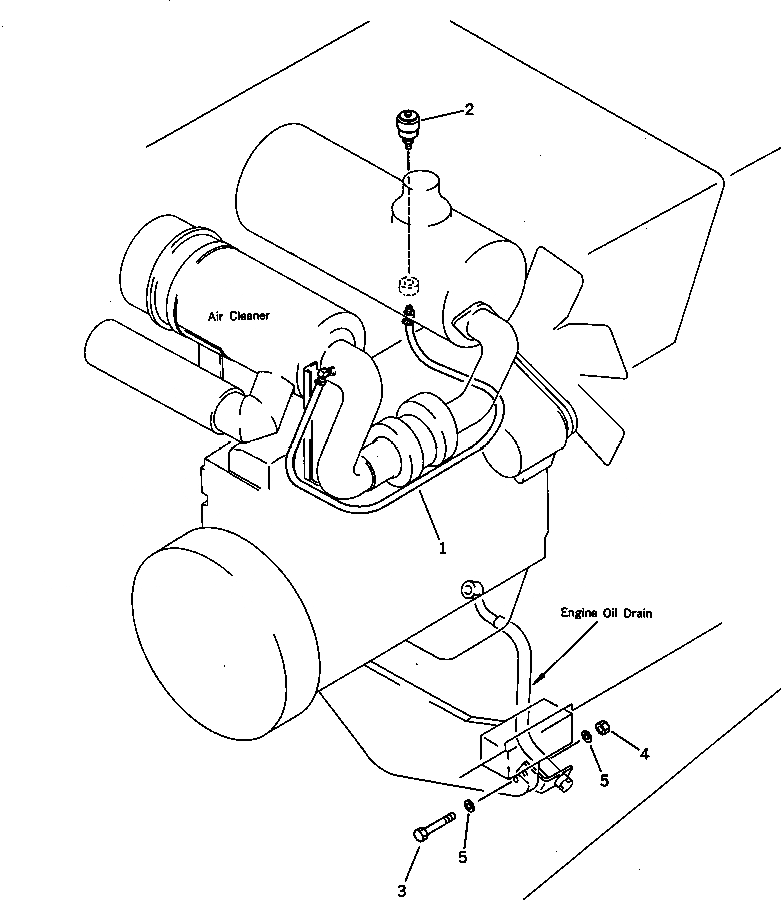 2

Air Cleaner

1

Engine Oil Drain

4

5

5

3