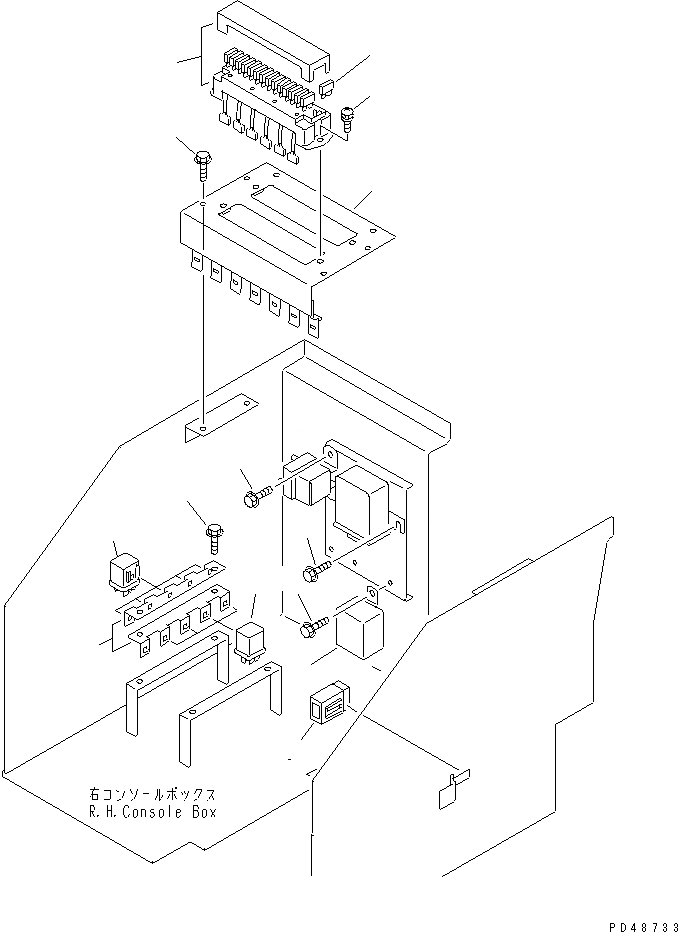 右コンソールボックス
R.H.Console Box

PD48733