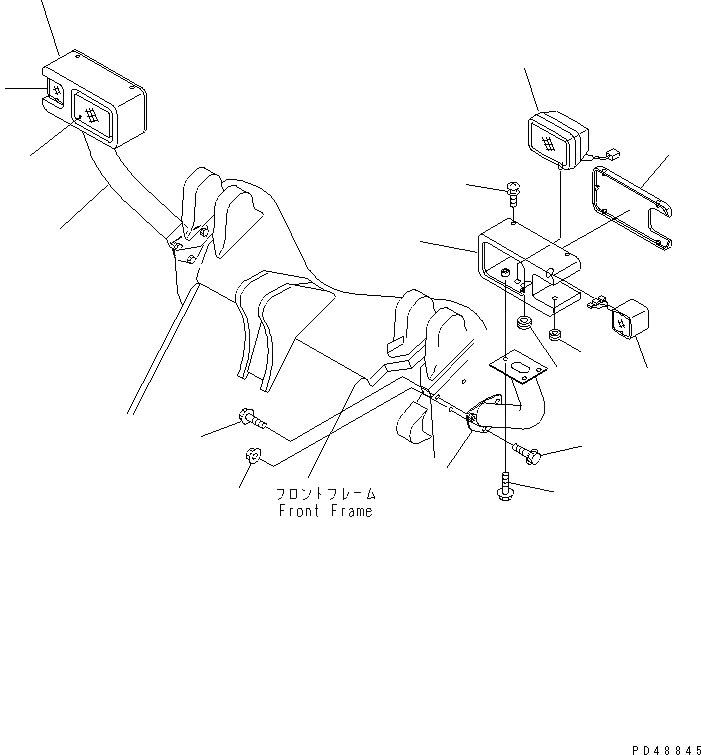 フロントフレーム
Front Frame

PD48845