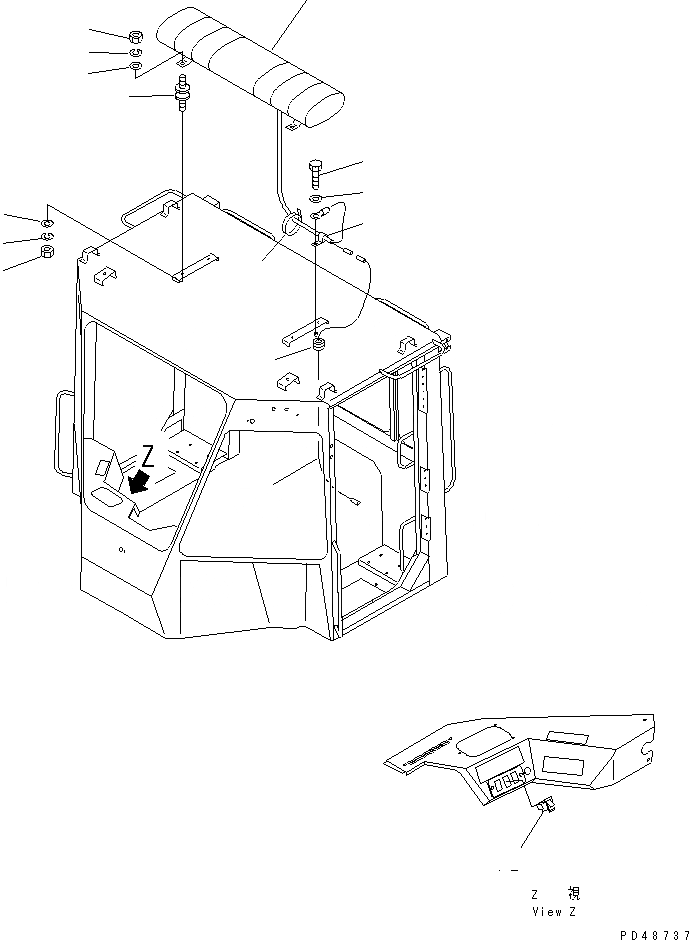 Z

Z 視
View Z

PD48737