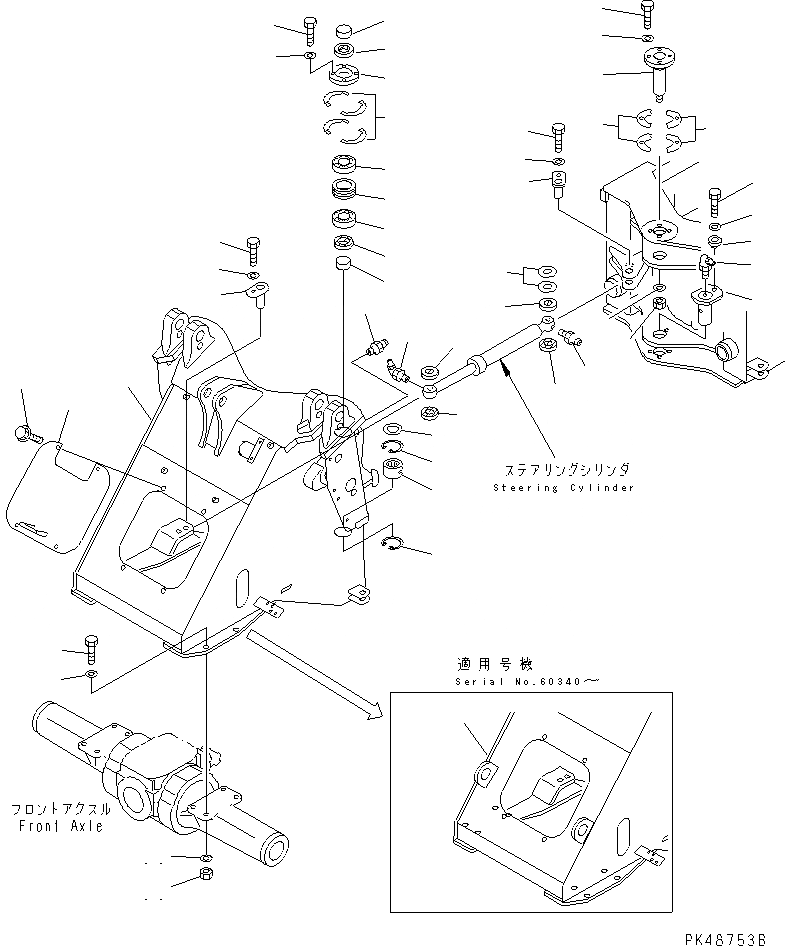 ステアリングシリンダ
Steering Cylinder

適用号機
Serial No.60340～

フロントアクスル
Front Axle

PK48753B