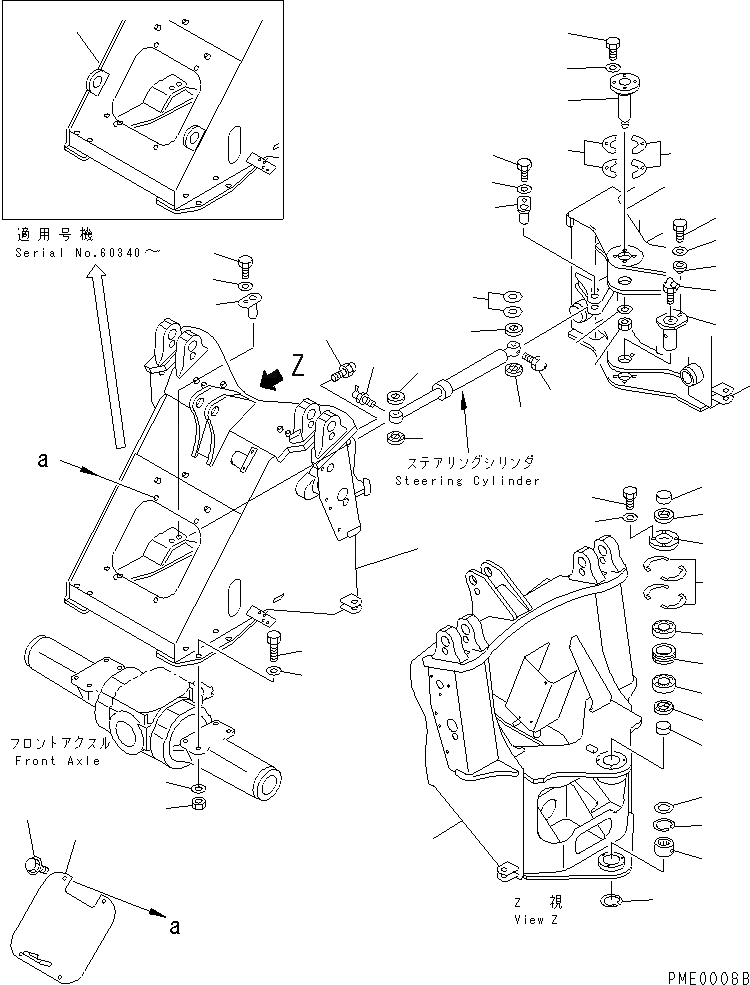 適用号機
Serial No.60340～

Z

a

ステアリングシリンダ
Steering Cylinder

フロントアクスル
Front Axle

a

Z 視
View Z

PME0008B