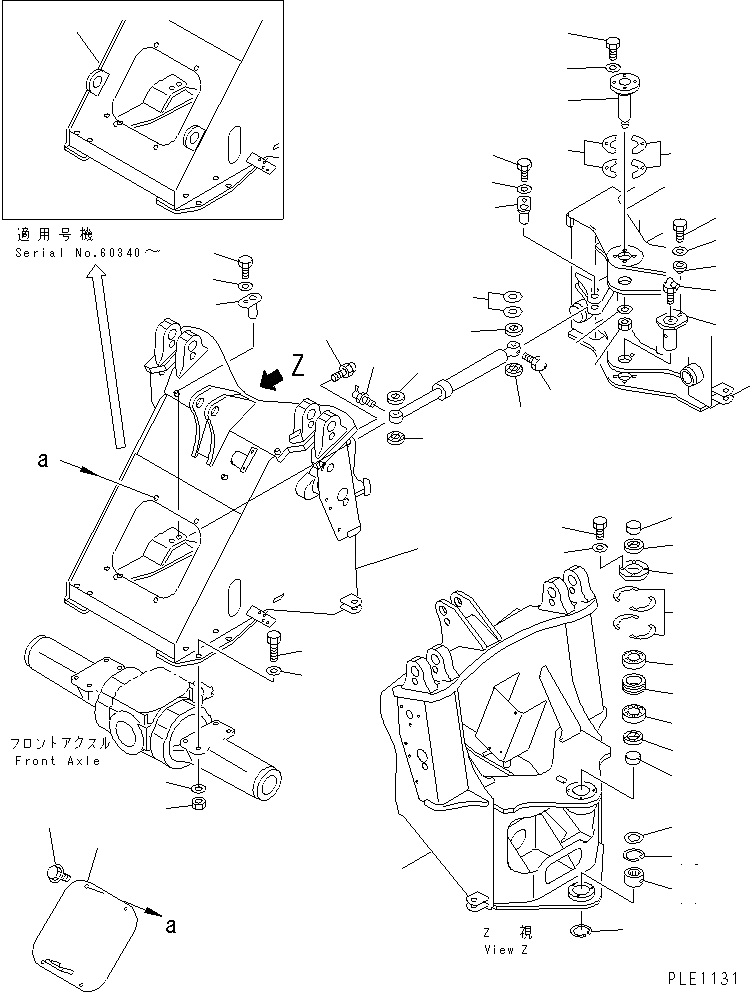 適用号機
Serial No.60340～

Z

a

フロントアクスル
Front Axle

a

Z 視
View Z

PLE1131