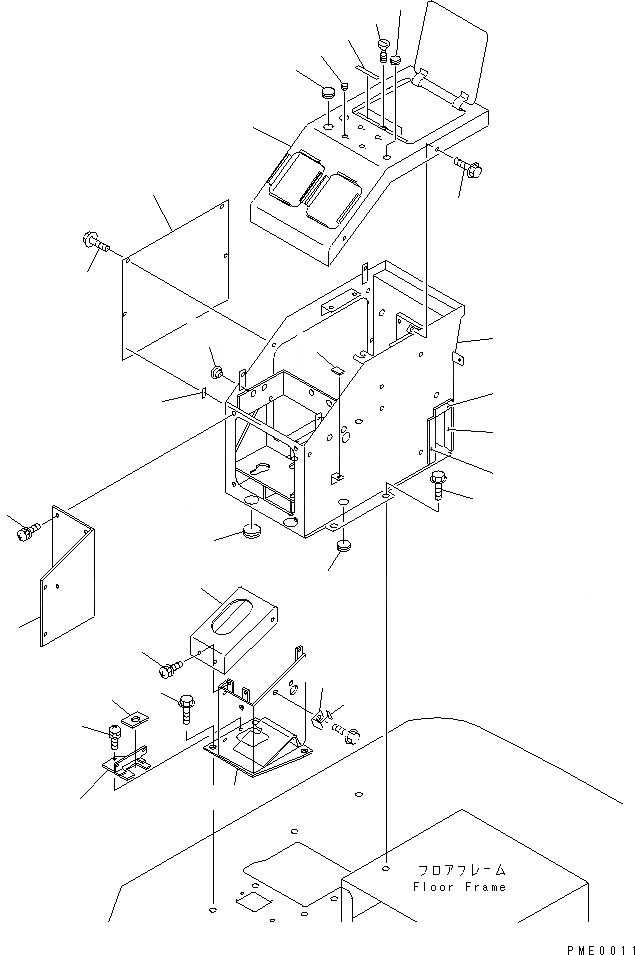 フロアフレーム
Floor Frame

PME0011