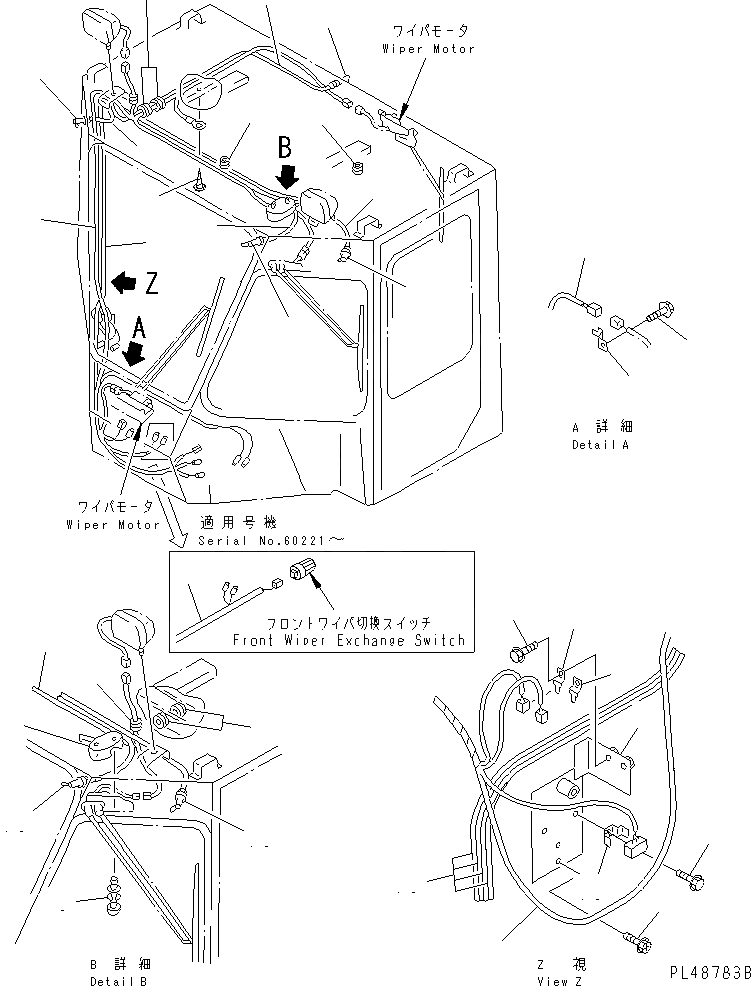 ワイパモータ
Wiper Motor

B

Z

A

A 詳細
Detail A

ワイパモータ
Wiper Motor

適用号機
Serial No.60221～

フロントワイパ切換スイッチ
Front Wiper Exchange Switch

B 詳細
Detail B

Z 視
View Z

PL48783B