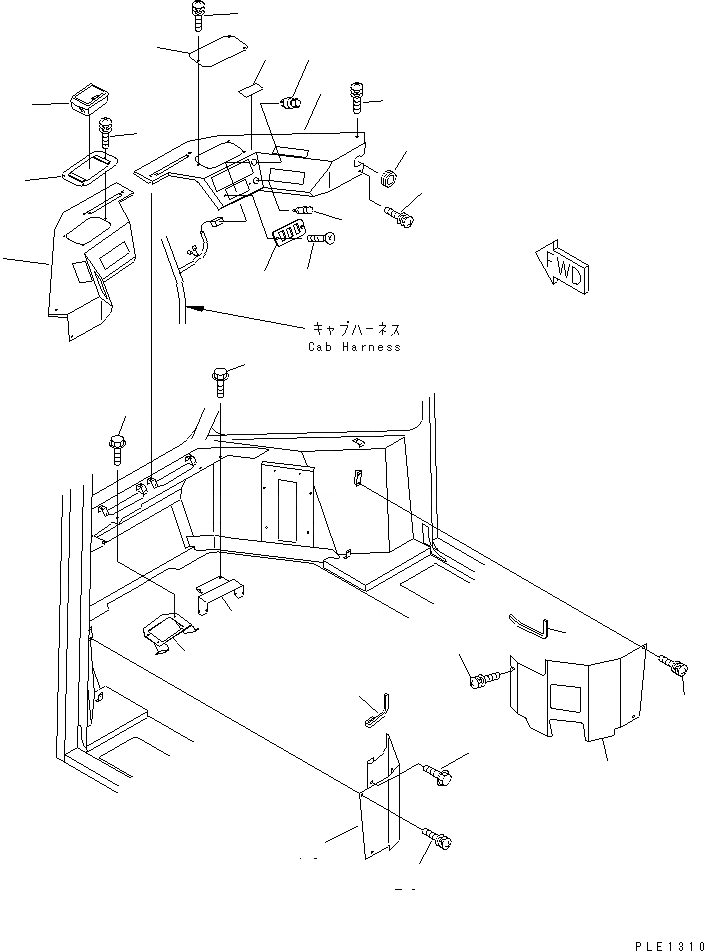 FWD

キャブハーネス
Cab Harness

PLE1310