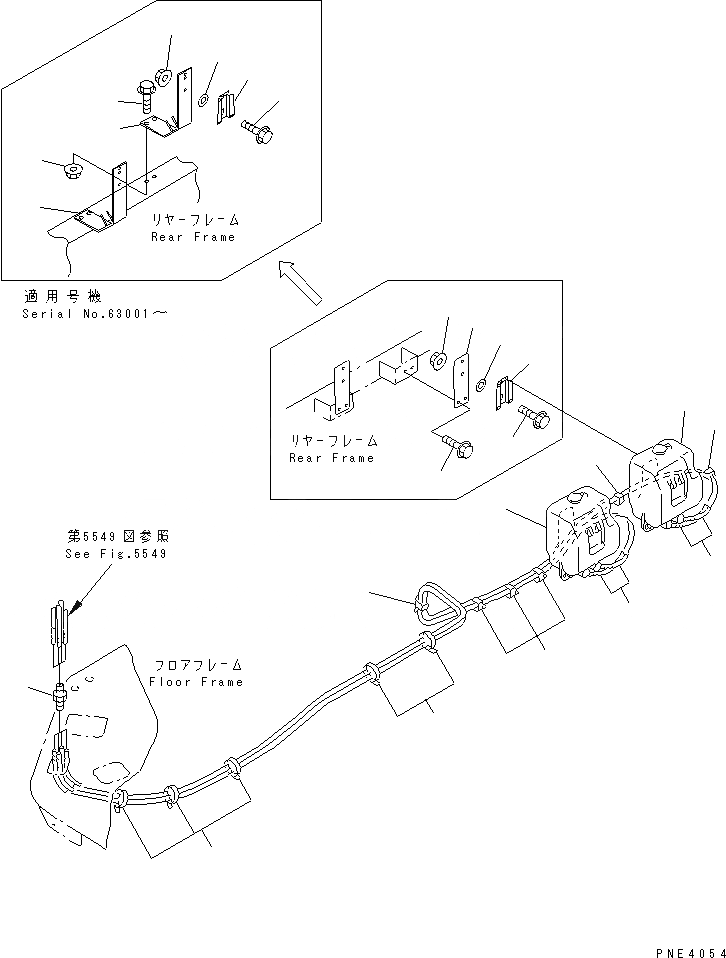 リヤーフレーム
Rear Frame

適用号機
Serial No.63001～

リヤーフレーム
Rear Frame

第5549図参照
See Fig.5549

フロアフレーム
Floor Frame

PNE4054