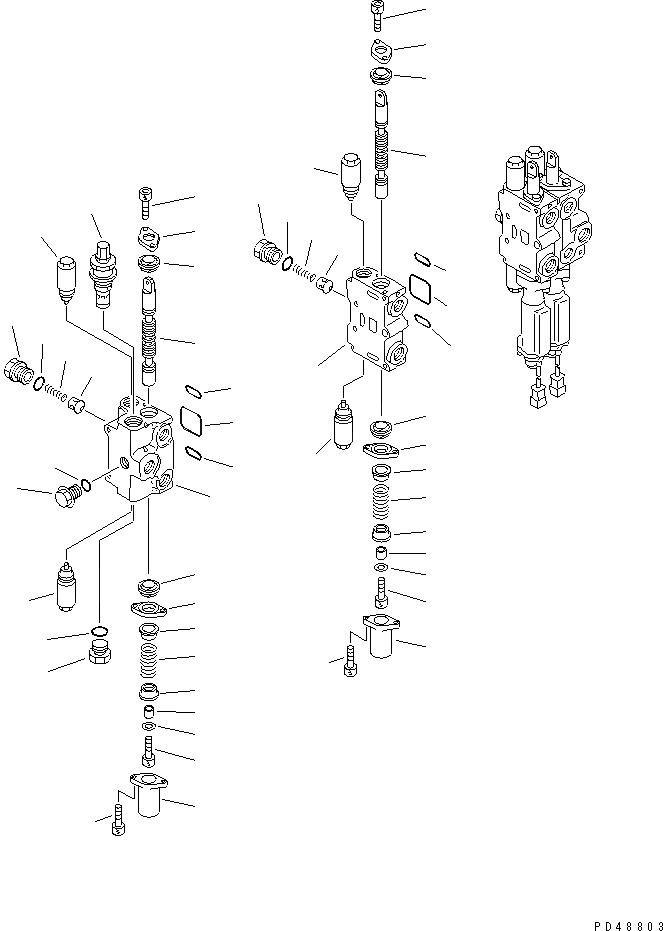 PD48803