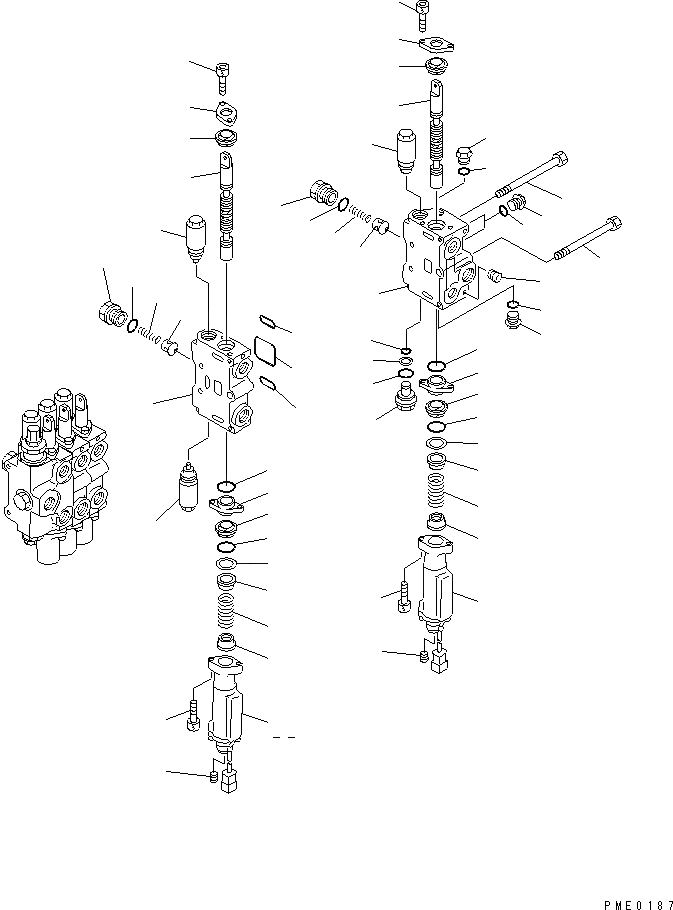 PME0187