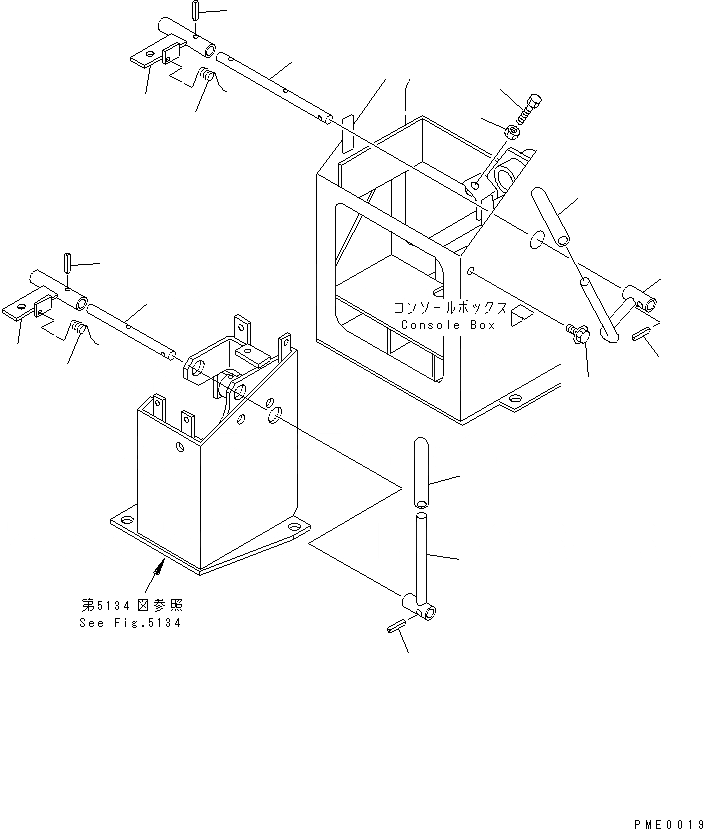 コンソールボックス
Console Box

第5134図参照
See Fig.5134

PME0019