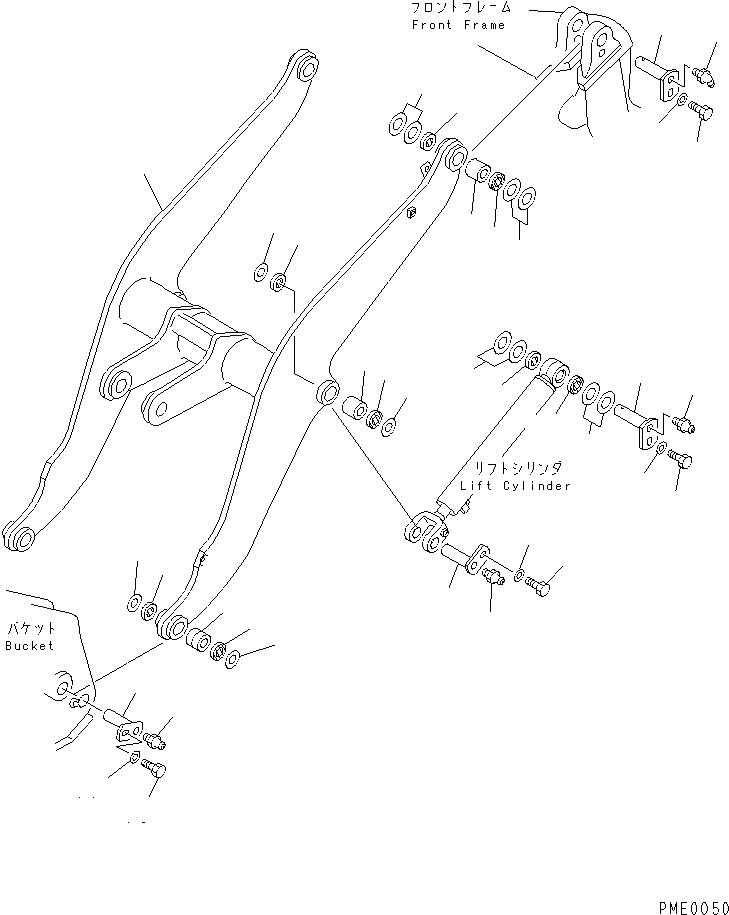 フロントフレーム
Front Frame

リフトシリンダ
Lift Cylinder

バケット
Bucket

PME0050