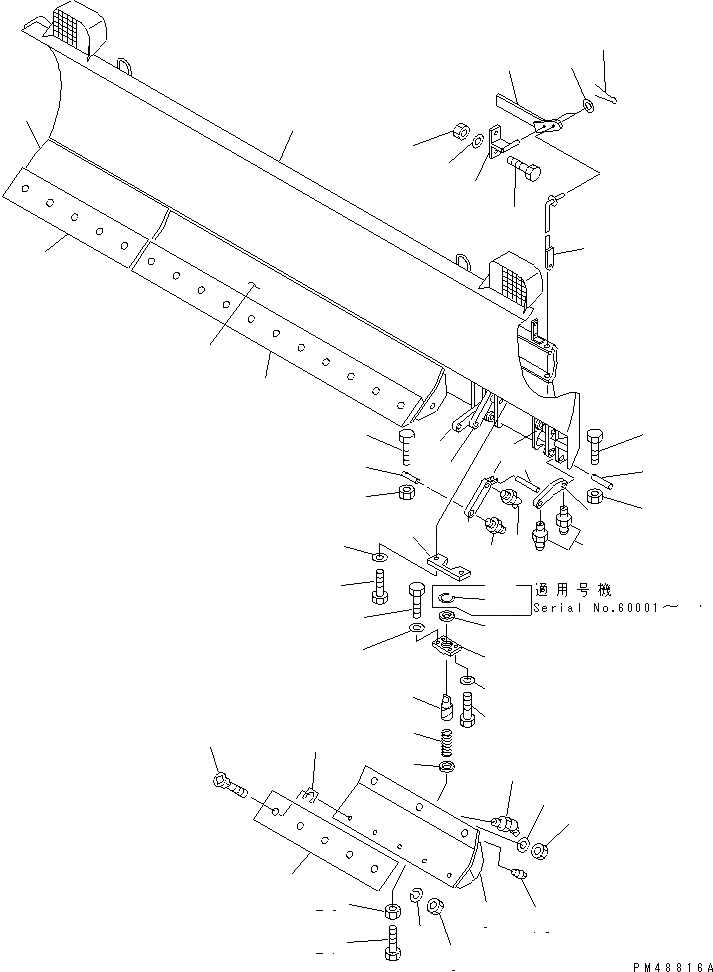 適用号機
Serial No.60001～

PM48816A