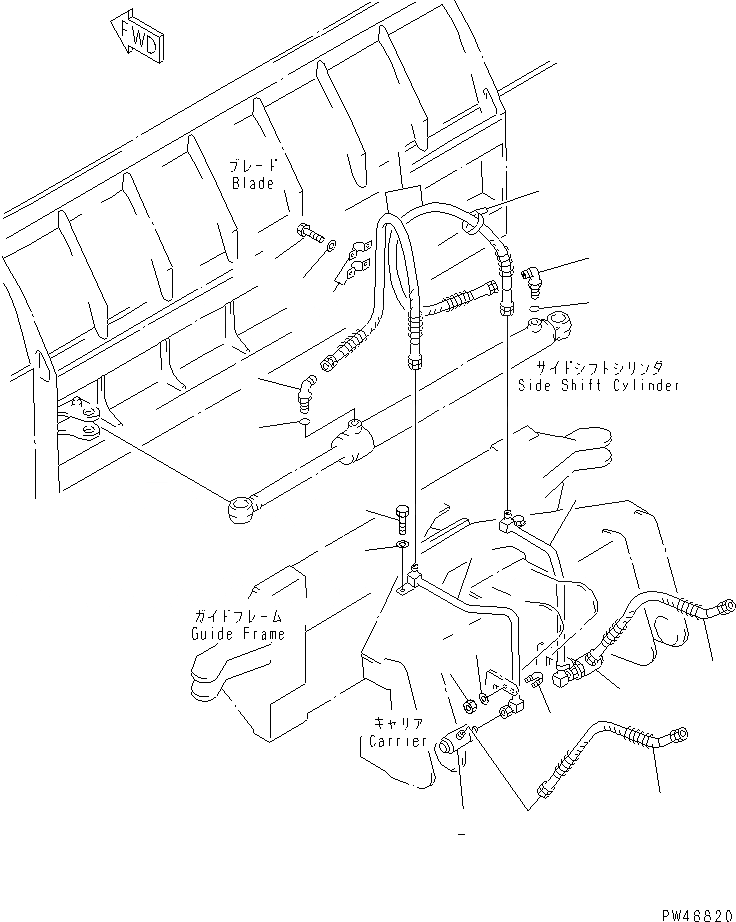 FWD

ブレード
Blade

サイドシフトシリンダ
Side Shift Cylinder

ガイドフレーム
Guide Frame

キャリア
Carrier

PW46820