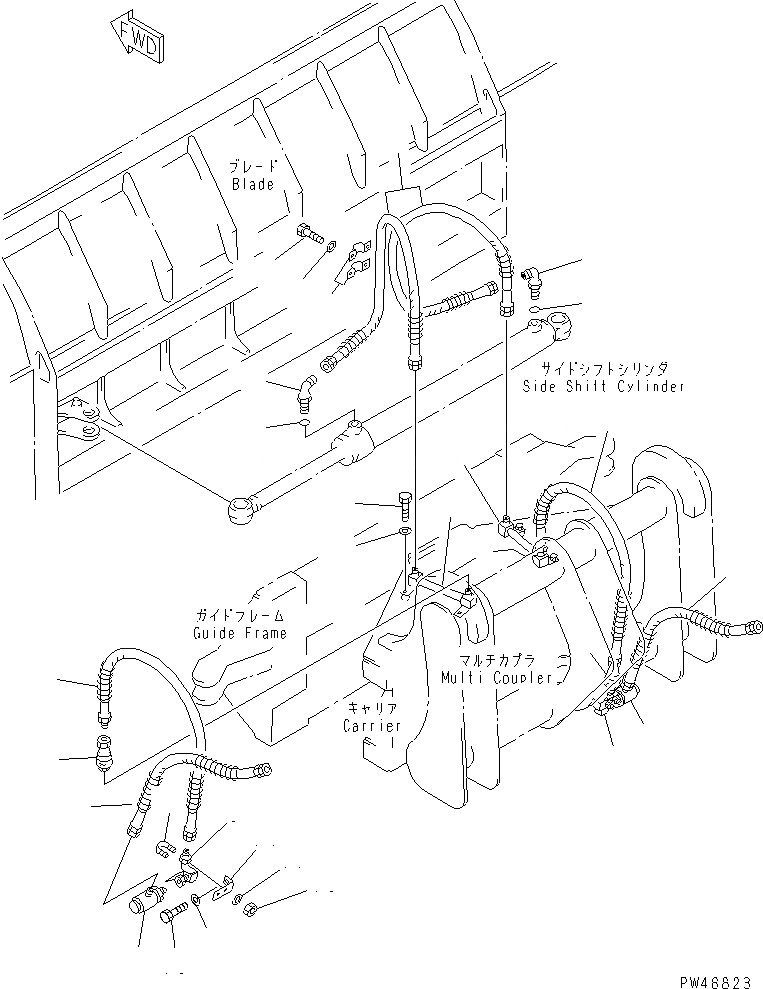 FWD

ブレード
Blade

サイドシフトシリンダ
Side Shift Cylinder

ガイドフレーム
Guide Frame

マルチカプラ
Multi Coupler

キャリア
Carrier

PW46823