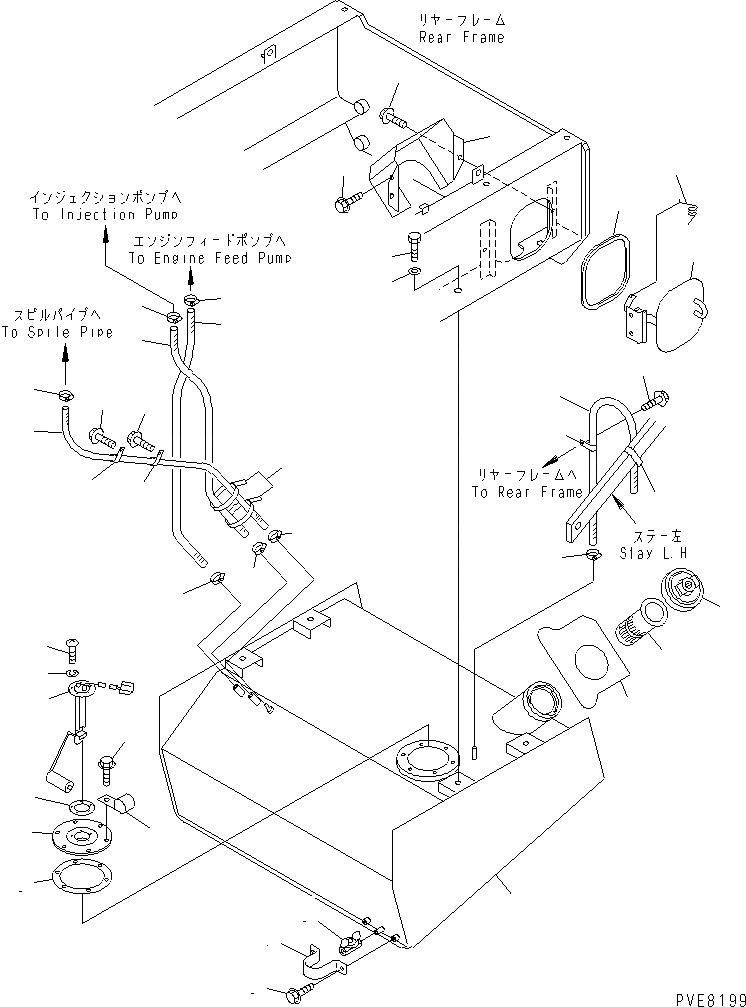 リヤーフレーム
Rear Frame

インジェクションポンプへ
To Injection Pump

エンジンフィードポンプへ
To Engine Feed Pump

スピルパイプへ
To Spile Pipe

リヤーフレームへ
To Rear Frame

ステー左
Stay L.H

PVE8199