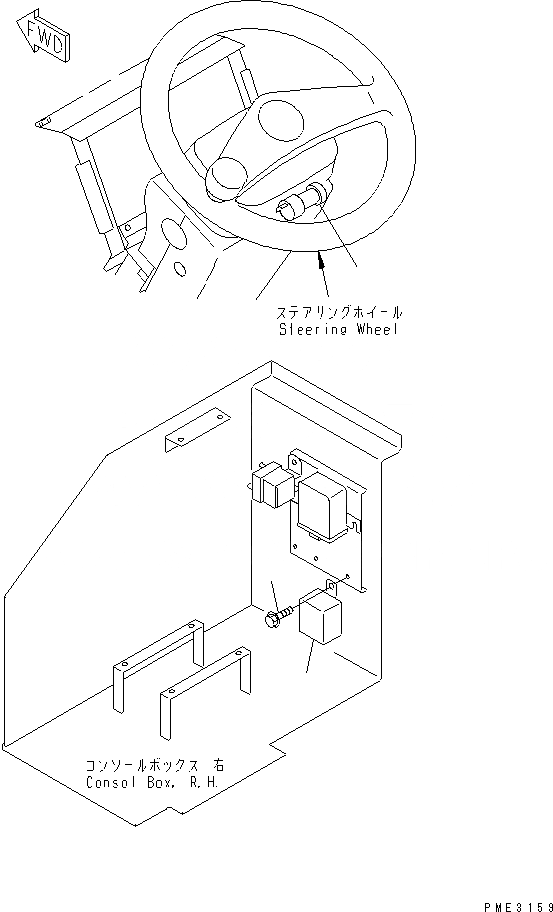 FWD

ステアリングホイール
Steering Wheel

コンソールボックス 右
Consol Box, R.H.

PME3159