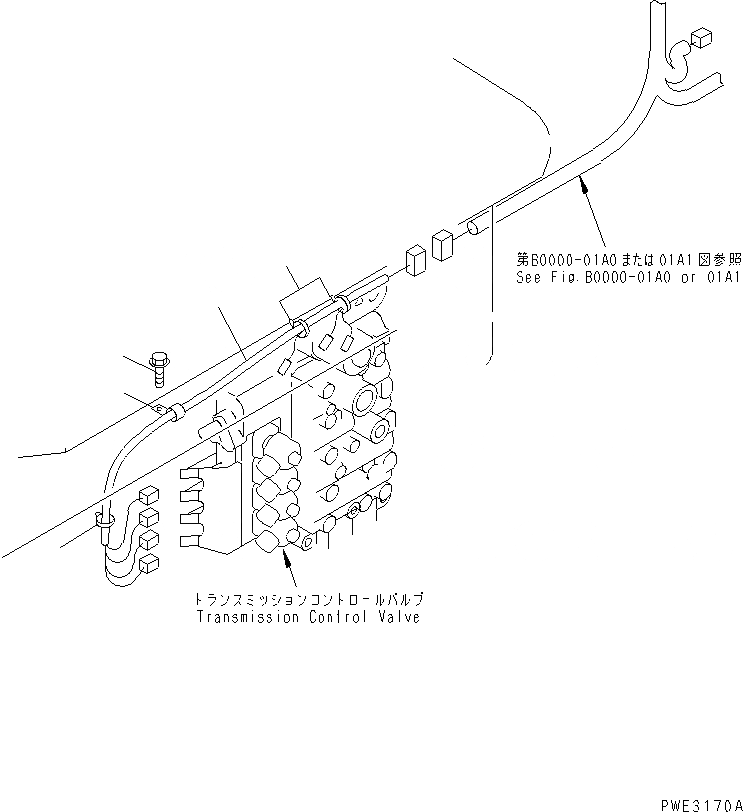 第B0000-01A0または01A1図参照
See Fig.B0000-01A0 or 01A1

トランスミッションコントロールバルブ
Transmission Control Valve

PWE3170A