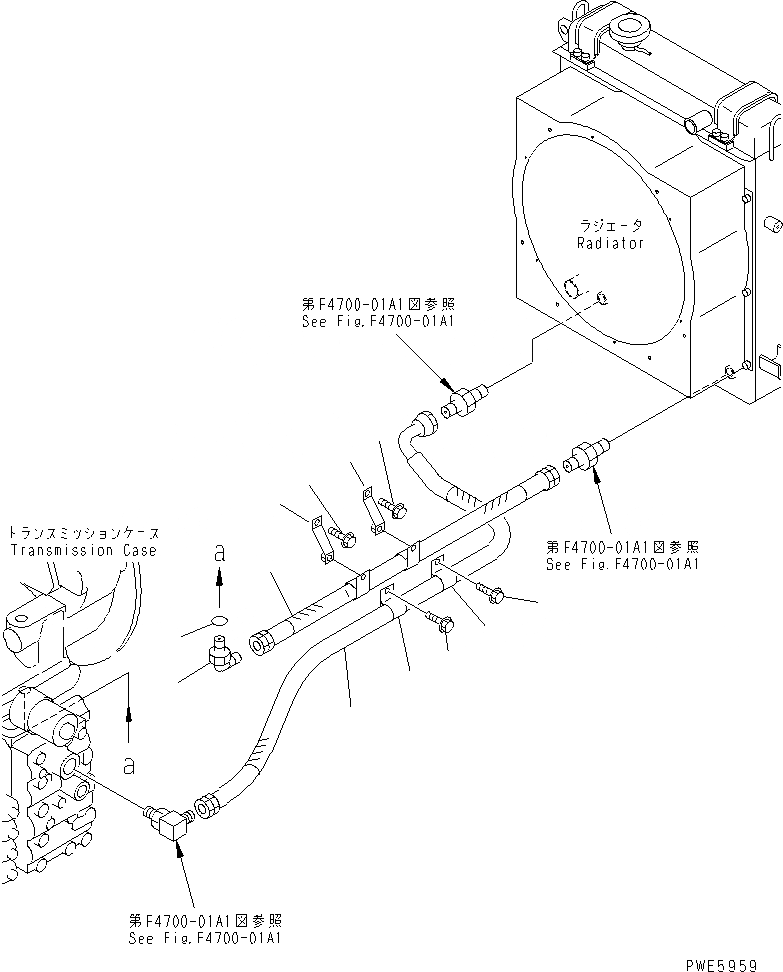 ラジエータ
Radiator

第F4700-01A1図参照
See Fig.F4700-01A1

第F4700-01A1図参照
See Fig.F4700-01A1

トランスミッションケース
Transmission Case

a

a

第F4700-01A1図参照
See Fig.F4700-01A1

PWE5959