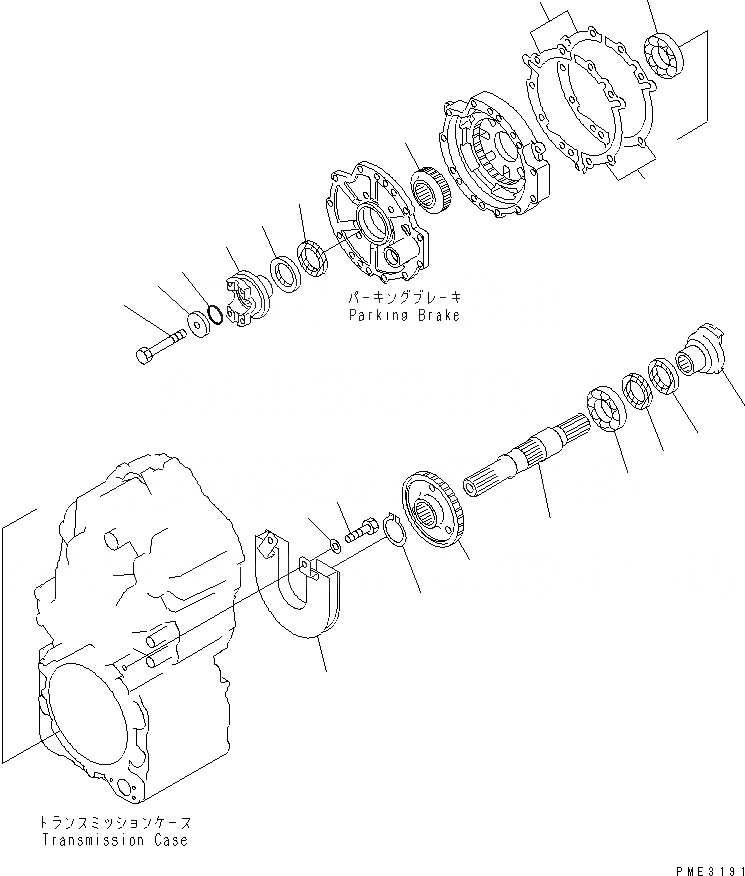 パーキングブレーキ
Parking Brake

トランスミッションケース
Transmission Case

PME3191