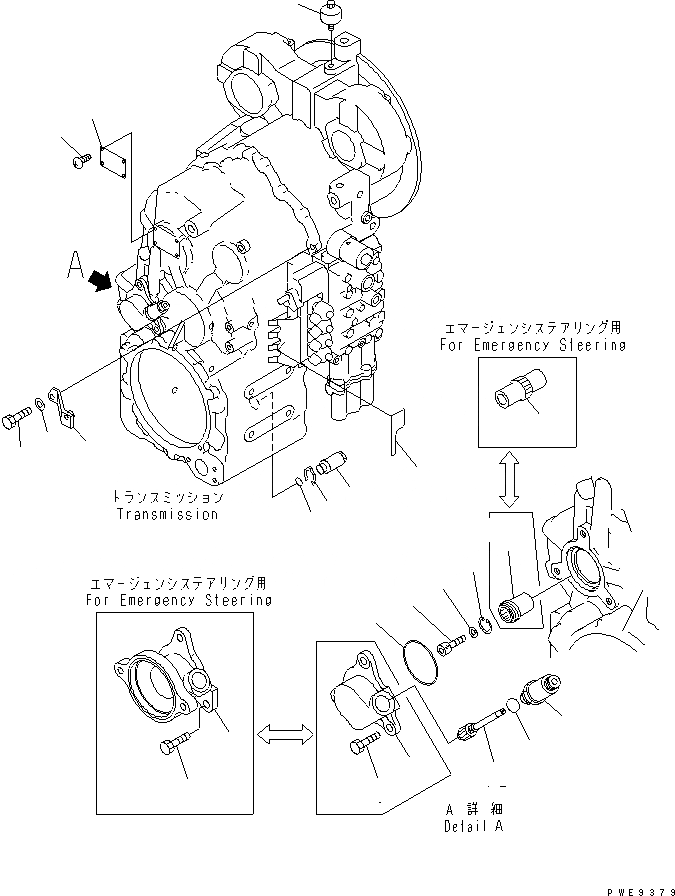 A

エマージェンシステアリング用
For Emergency Steering

トランスミッション
Transmission

エマージェンシステアリング用
For Emergency Steering

A 詳細
Detail A

PWE9379