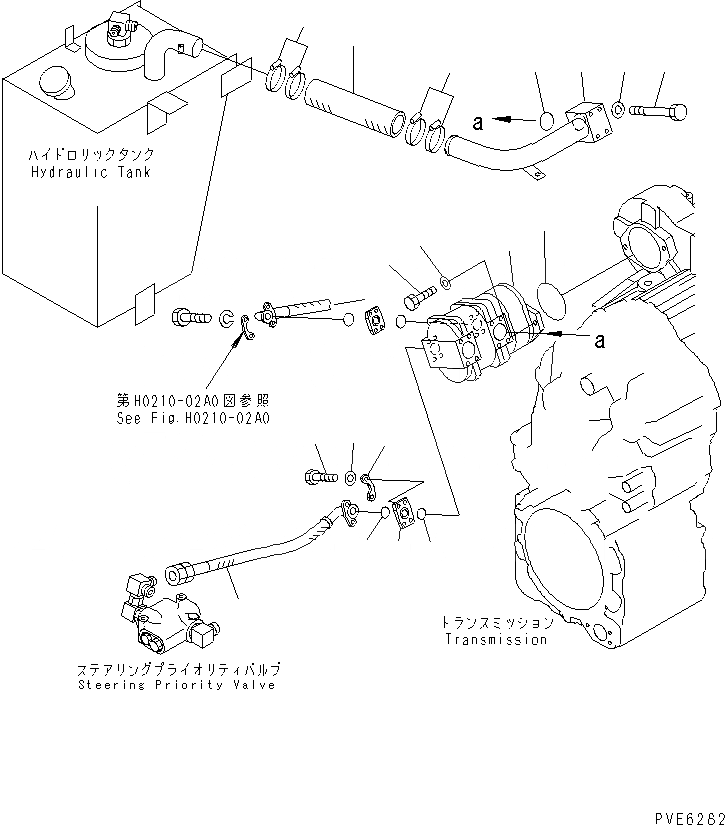 ハイドロリックタンク
Hydraulic Tank

a

a

第H0210-02A0図参照
See Fig.H0210-02A0

トランスミッション
Transmission

ステアリングプライオリティバルブ
Steering Priority Valve

PVE6262