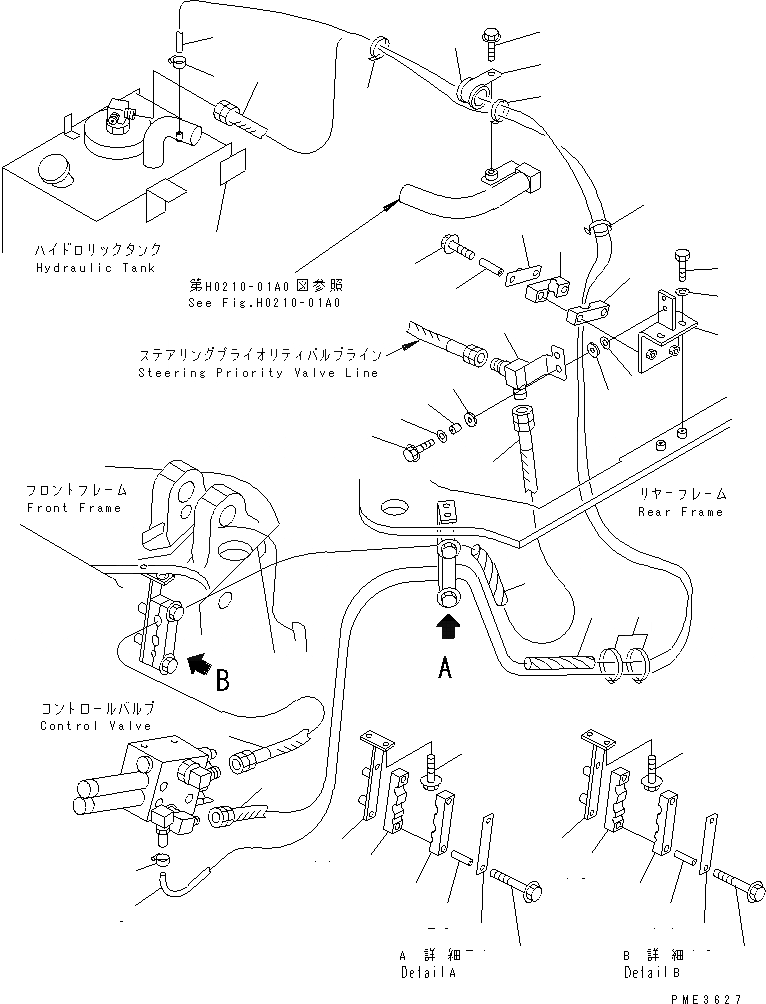 ハイドロリックタンク
Hydraulic Tank

第H0210-01A0図参照
See Fig.H0210-01A0

ステアリングプライオリティバルブライン
Steering Priority Valve Line

フロントフレーム
Front Frame

リヤーフレーム
Rear Frame

B

A

コントロールバルブ
Control Valve

A 詳細
Detail A

B 詳細
Detail B

PME3627