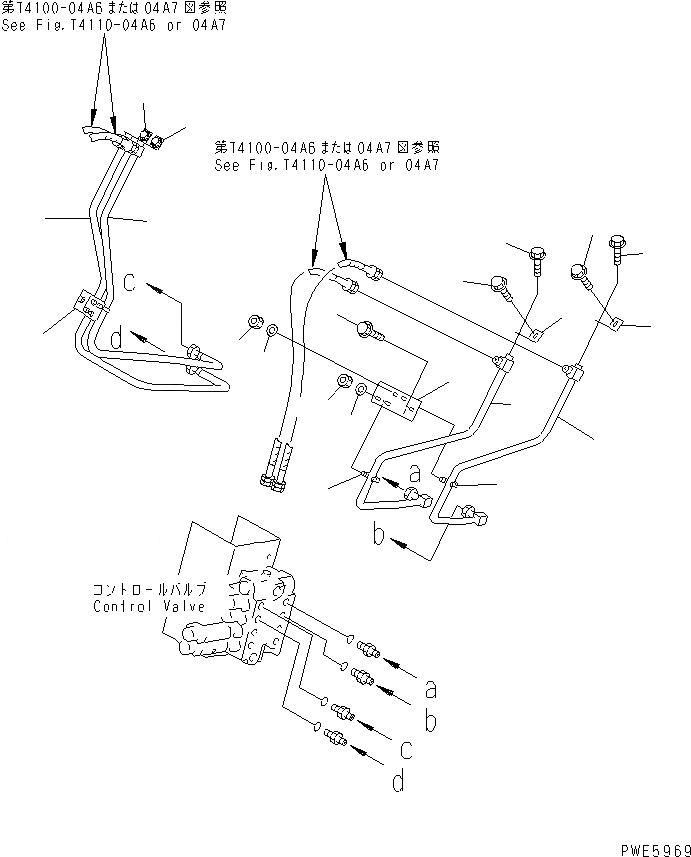 第T4100-04A6または04A7図参照
See Fig.T4110-04A6 or 04A7

第T4100-04A6または04A7図参照
See Fig.T4110-04A6 or 04A7

c

d

a

b

コントロールバルブ
Control Valve

a

b

c

d

PWE5969