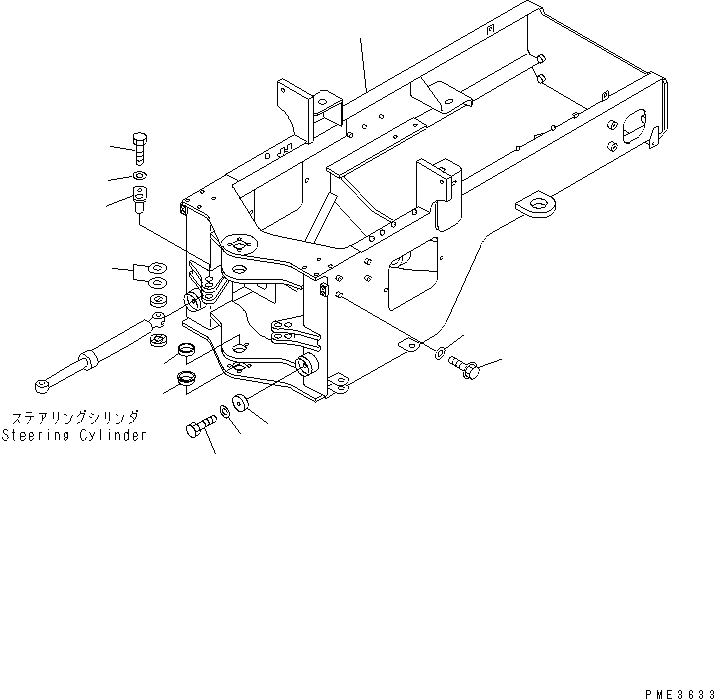 ステアリングシリンダ
Steering Cylinder

PME3633