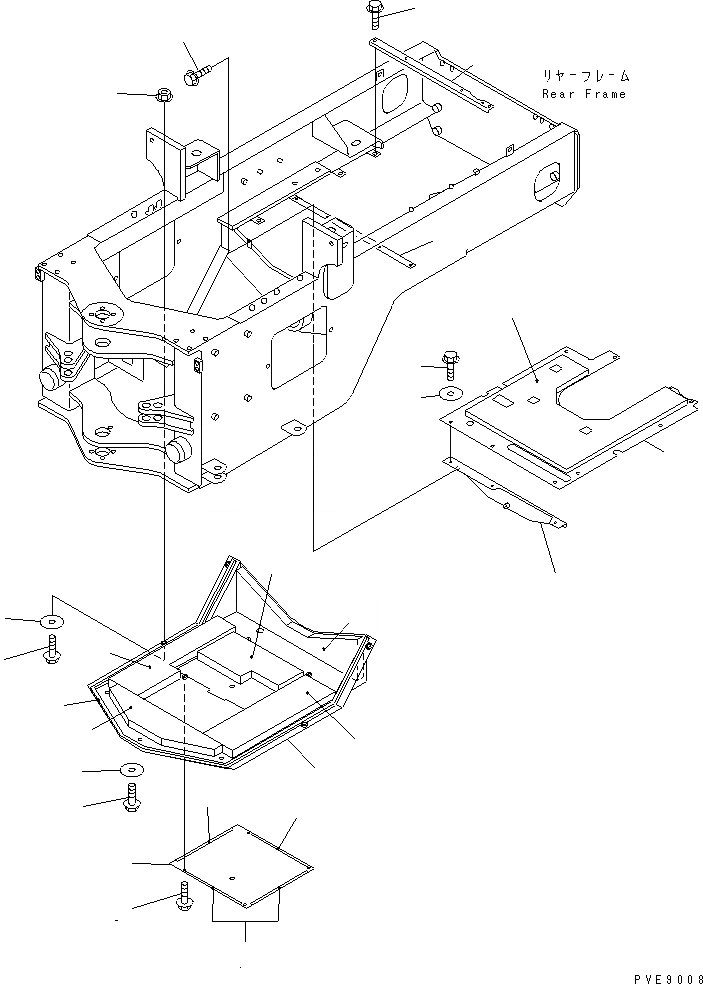 リヤーフレーム
Rear Frame

PVE9008