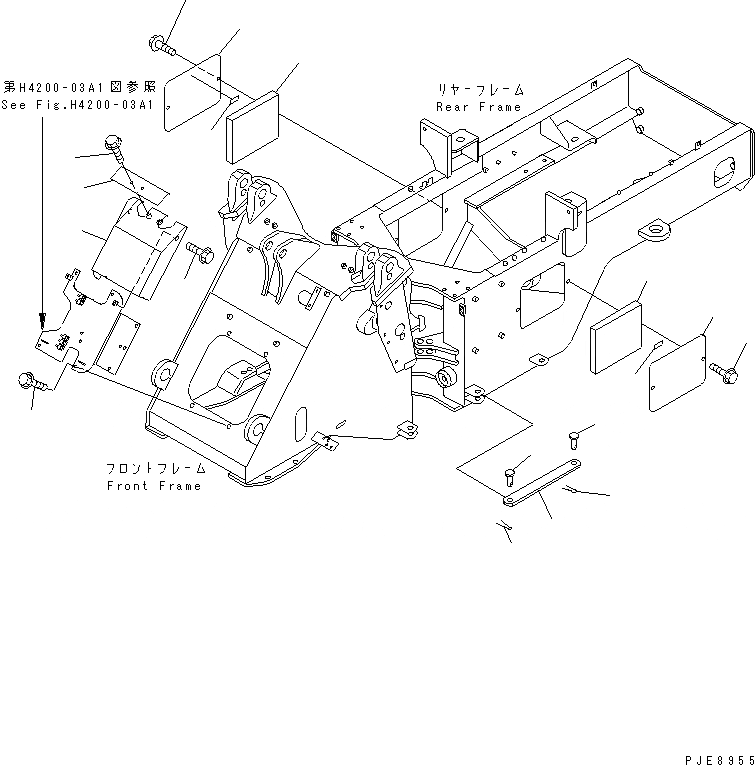 第H4200-03A1図参照
See Fig.H4200-03A1

リヤーフレーム
Rear Frame

フロントフレーム
Front Frame

PJE8955