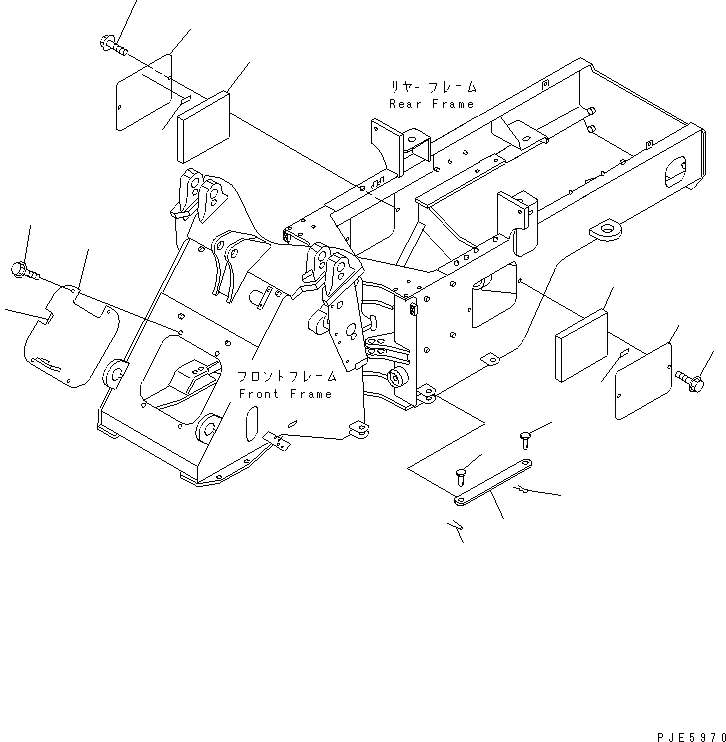 リヤーフレーム
Rear Frame

フロントフレーム
Front Frame

PJE5970