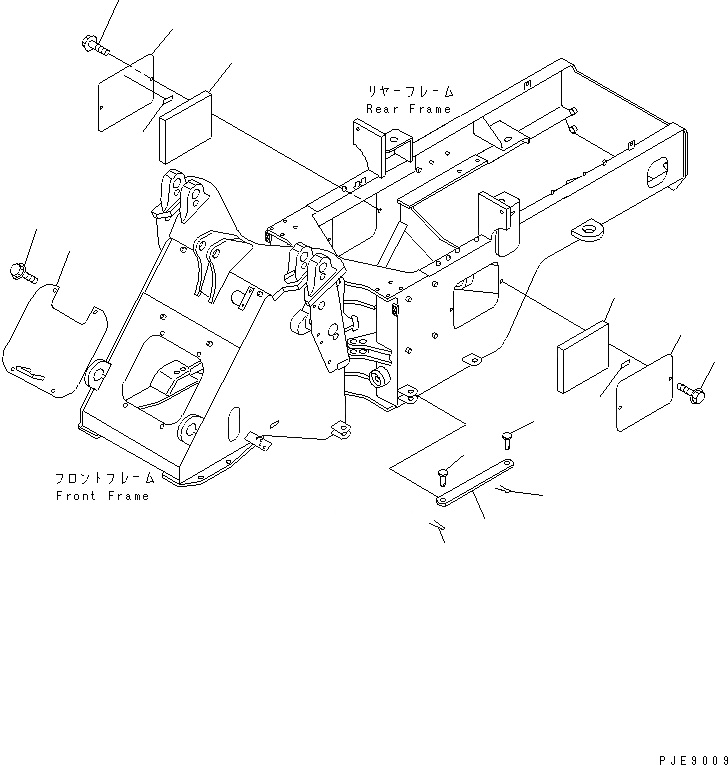 リヤーフレーム
Rear Frame

フロントフレーム
Front Frame

PJE9009