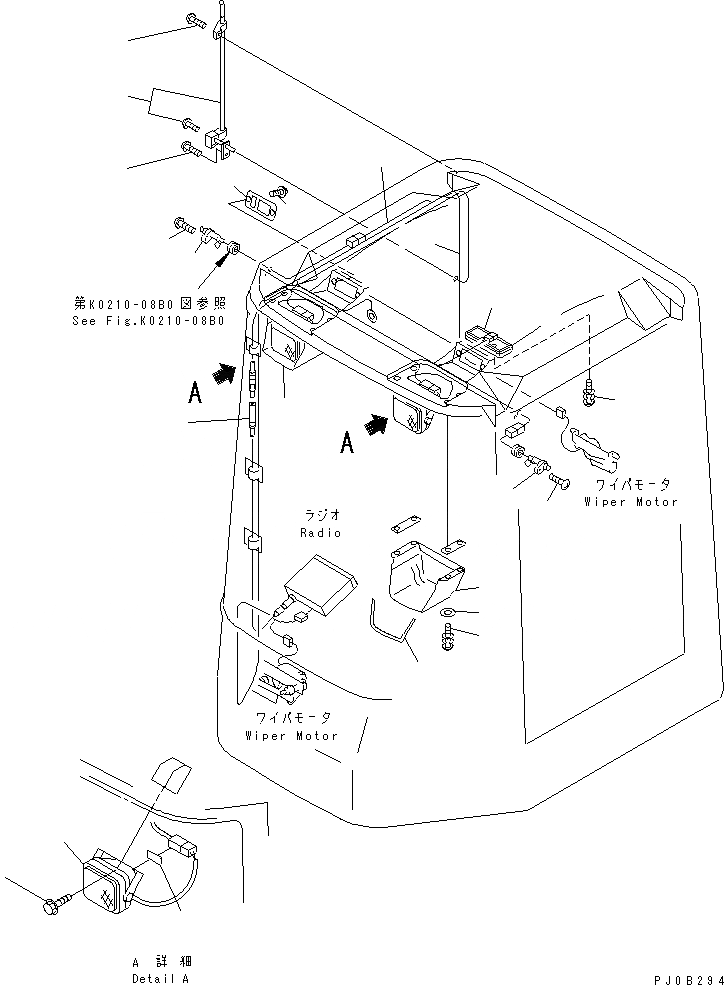 第K0210-08B0図参照
See Fig.K0210-08B0

A

A

ワイパモータ
Wiper Motor

ラジオ
Radio

ワイパモータ
Wiper Motor

A 詳細
Detail A

PJ0B294