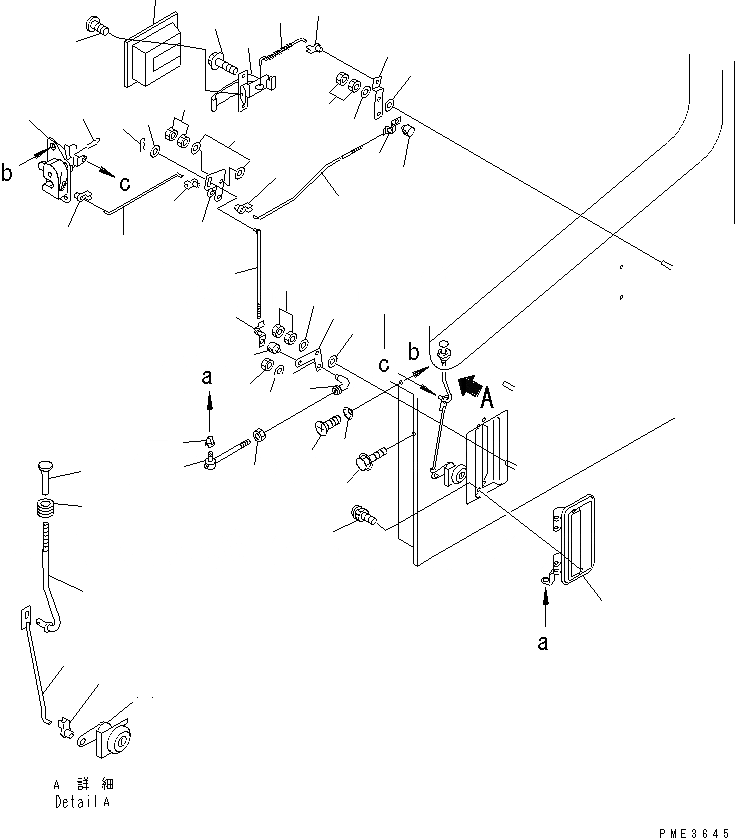 b
c
a
c
b
A
a
A 詳細
Detail A
PME3645