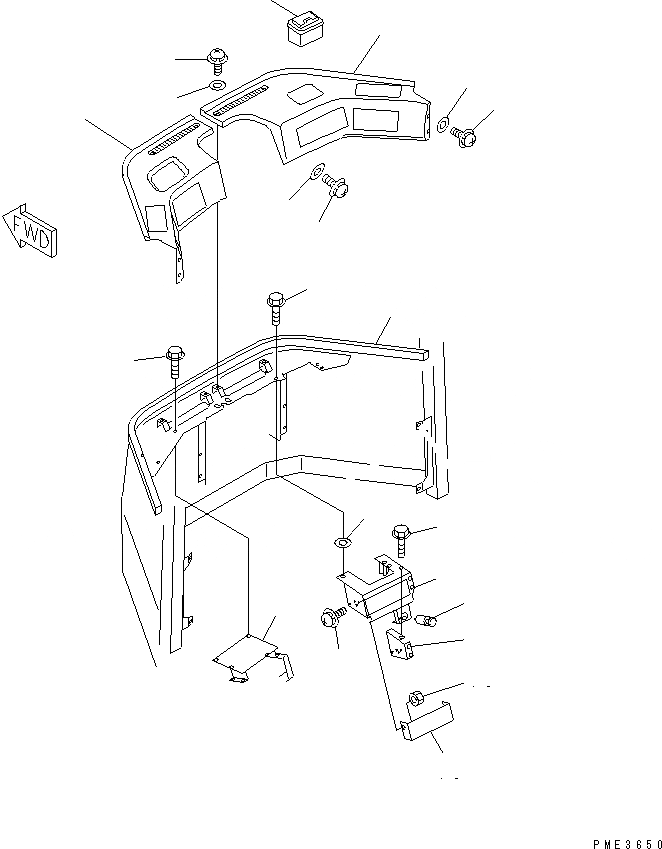 FWD

PME3650